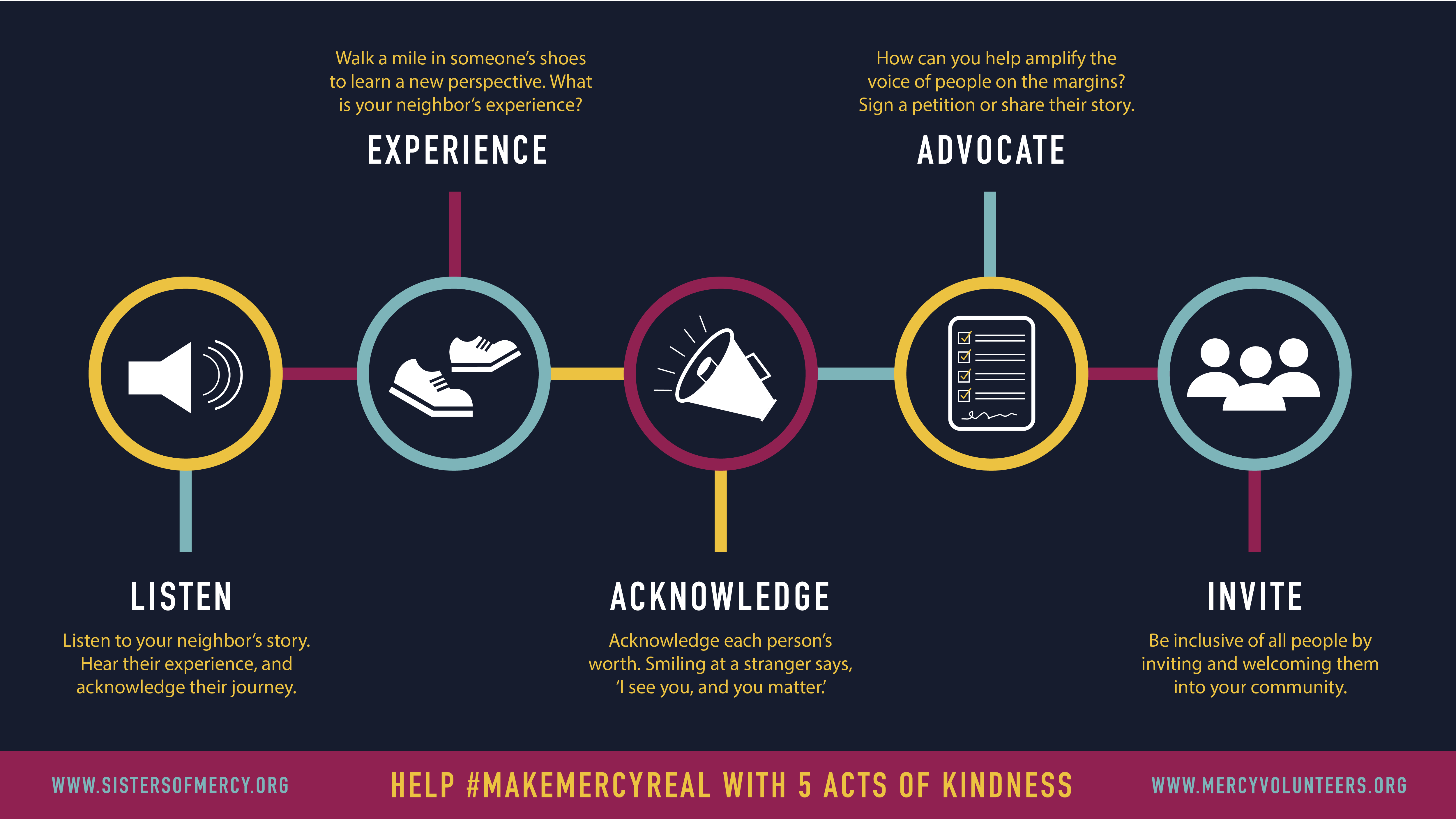 Walk a mile in someone's shoes to learn a new perspective. What is your neighbor's experience?

EXPERIENCE

How can you help amplify the voice of people on the margins? Sign a petition or share their story.

ADVOCATE

LISTEN

Listen to your neighbor's story. Hear their experience, and acknowledge their journey.

ACKNOWLEDGE

Acknowledge each person's worth. Smiling at a stranger says, 'I see you, and you matter.'

INVITE

Be inclusive of all people by inviting and welcoming them into your community.

WWW.SISTERSOFMERCY.ORG

HELP #MAKEMERCYREAL WITH 5 ACTS OF KINDNESS

WWW.MERCYVOLUNTEERS.ORG